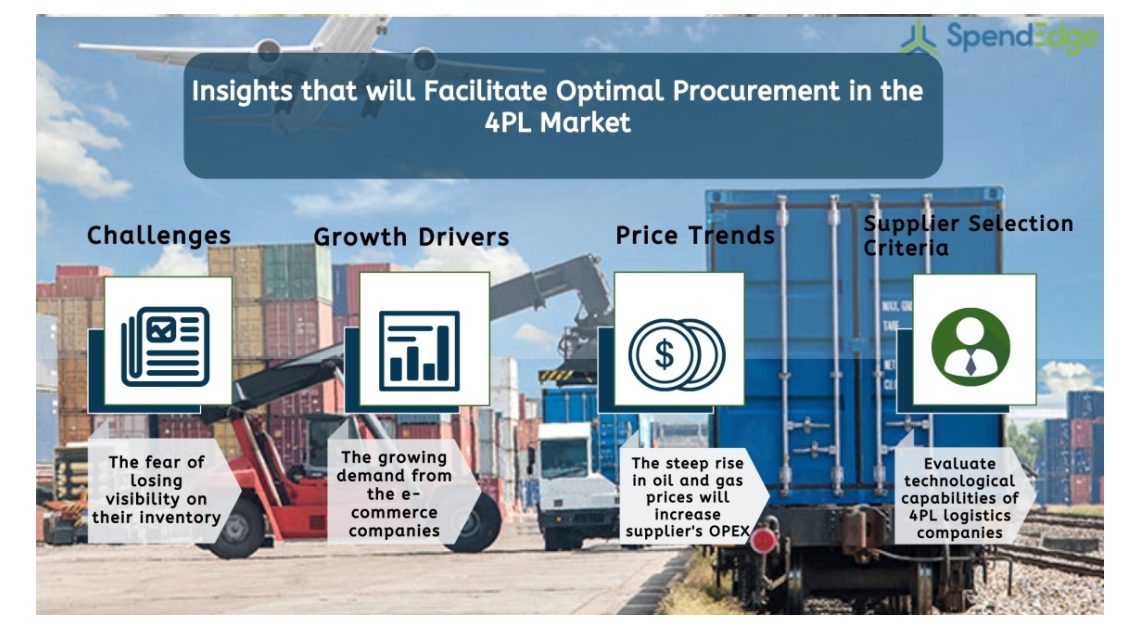 SpendEdge

Insights that will Facilitate Optimal Procurement in the 4PL Market

Challenges

The fear of losing visibility on their inventory

Growth Drivers

The growing demand from the e-commerce companies

Price Trends

The steep rise in oil and gas prices will increase supplier's OPEX

Supplier Selection Criteria

Evaluate technological capabilities of 4PL logistics companies